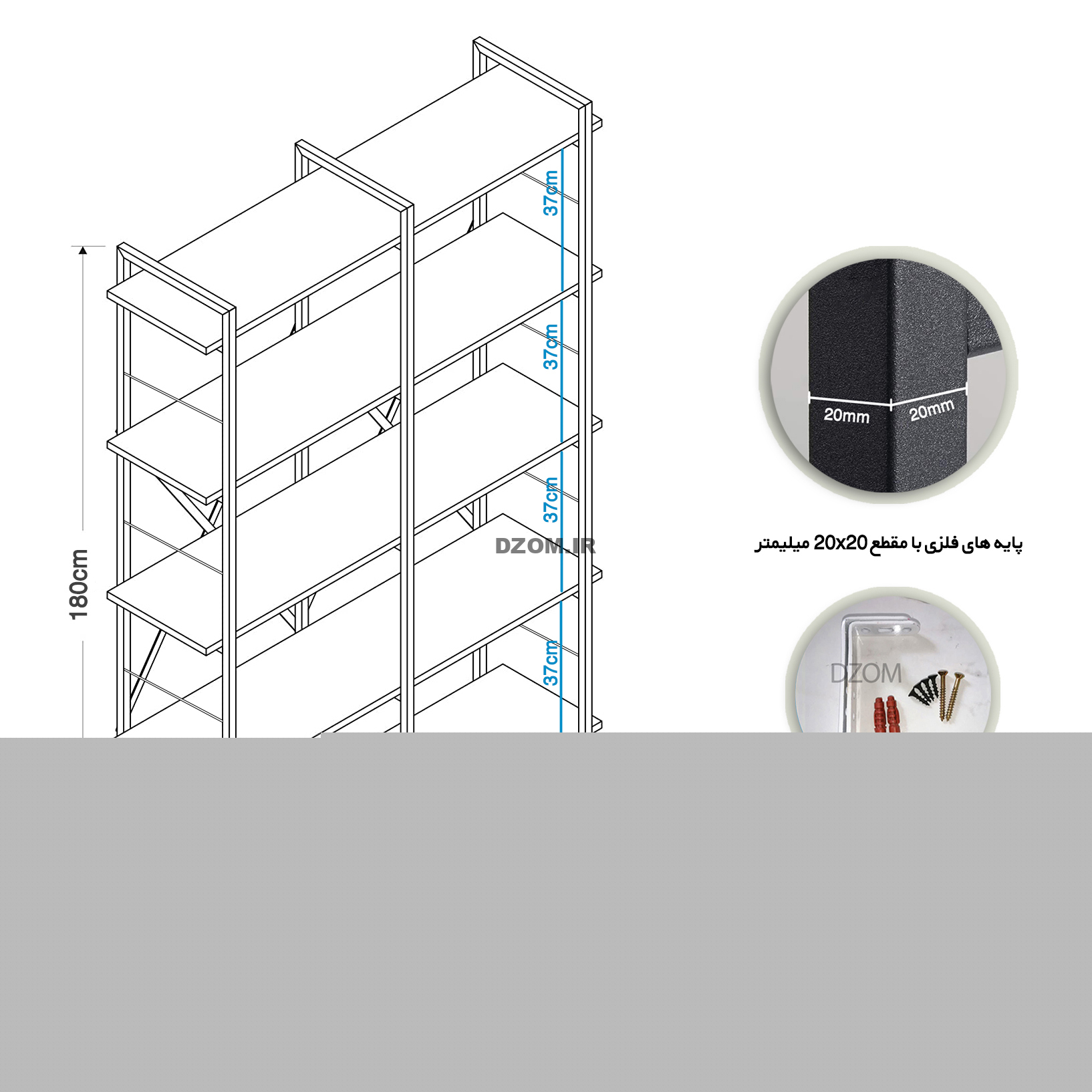 180cm

37cm
37cm
37cm
37cm

DZOM.IR

20mm
20mm

پایه های فلزی با مقطع 20x20 میلیمتر

DZOM